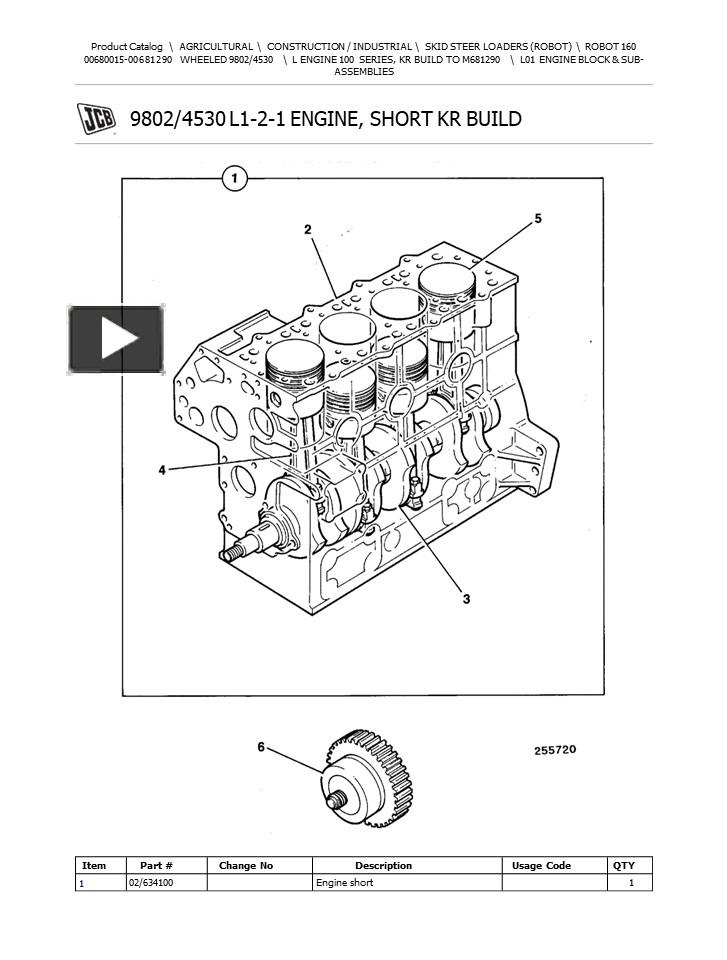 Product Catalog \ AGRICULTURAL \ CONSTRUCTION / INDUSTRIAL \ SKID STEER LOADERS (ROBOT) \ ROBOT 160 00680015-00681290 WHEELED 9802/4530 \ L ENGINE 100 SERIES, KR BUILD TO M681290 \ L01 ENGINE BLOCK & SUB-ASSEMBLIES

JCB

9802/4530 L1-2-1 ENGINE, SHORT KR BUILD

1

2

5

4

3

6

255720

| Item | Part # | Change No | Description | Usage Code | QTY |
|---|---|---|---|---|---|
| 1 | 02/634100 | | Engine short | | 1 |