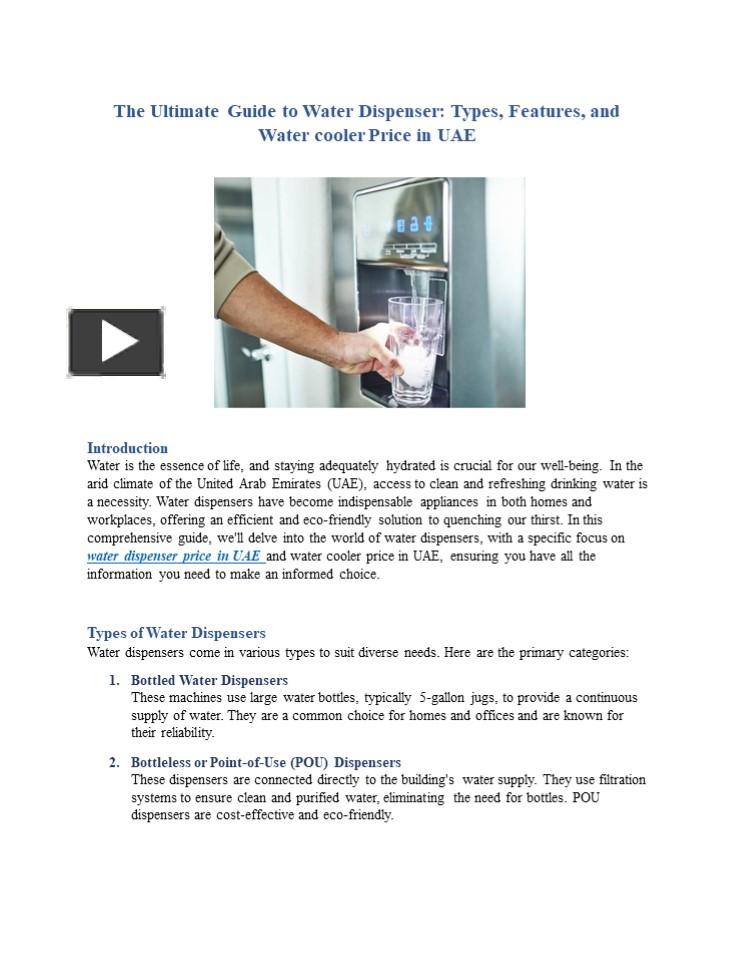 The Ultimate Guide to Water Dispenser: Types, Features, and Water cooler Price in UAE

Introduction
Water is the essence of life, and staying adequately hydrated is crucial for our well-being. In the arid climate of the United Arab Emirates (UAE), access to clean and refreshing drinking water is a necessity. Water dispensers have become indispensable appliances in both homes and workplaces, offering an efficient and eco-friendly solution to quenching our thirst. In this comprehensive guide, we'll delve into the world of water dispensers, with a specific focus on water dispenser price in UAE and water cooler price in UAE, ensuring you have all the information you need to make an informed choice.

Types of Water Dispensers
Water dispensers come in various types to suit diverse needs. Here are the primary categories:

1. Bottled Water Dispensers
These machines use large water bottles, typically 5-gallon jugs, to provide a continuous supply of water. They are a common choice for homes and offices and are known for their reliability.

2. Bottleless or Point-of-Use (POU) Dispensers
These dispensers are connected directly to the building's water supply. They use filtration systems to ensure clean and purified water, eliminating the need for bottles. POU dispensers are cost-effective and eco-friendly.