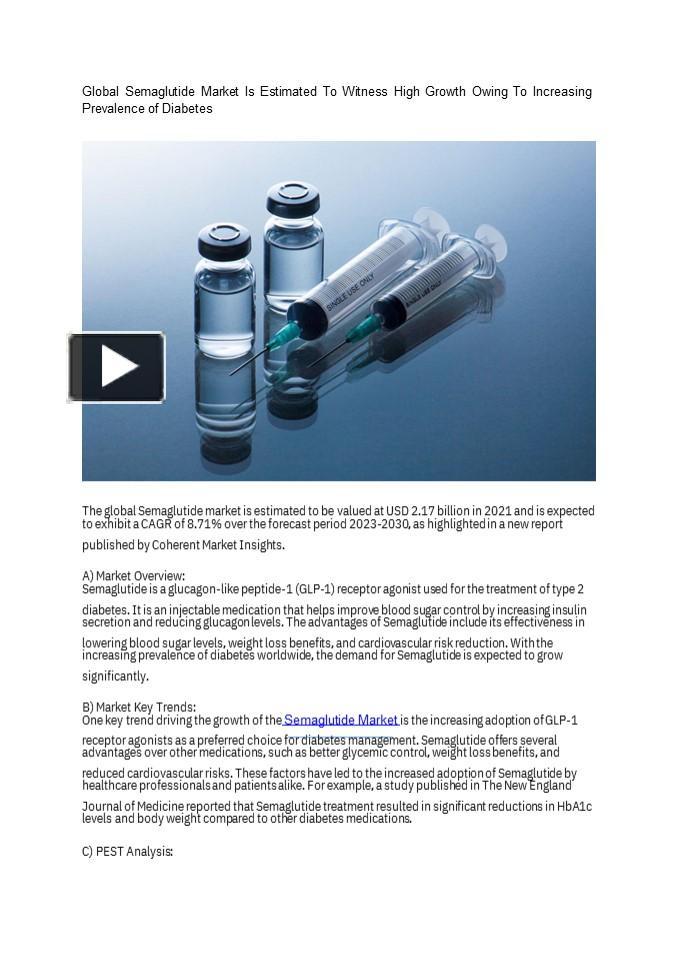 Global Semaglutide Market Is Estimated To Witness High Growth Owing To Increasing Prevalence of Diabetes

SINGLE USE ONLY

The global Semaglutide market is estimated to be valued at USD 2.17 billion in 2021 and is expected to exhibit a CAGR of 8.71% over the forecast period 2023-2030, as highlighted in a new report published by Coherent Market Insights.

A) Market Overview:
Semaglutide is a glucagon-like peptide-1 (GLP-1) receptor agonist used for the treatment of type 2 diabetes. It is an injectable medication that helps improve blood sugar control by increasing insulin secretion and reducing glucagon levels. The advantages of Semaglutide include its effectiveness in lowering blood sugar levels, weight loss benefits, and cardiovascular risk reduction. With the increasing prevalence of diabetes worldwide, the demand for Semaglutide is expected to grow significantly.

B) Market Key Trends:
One key trend driving the growth of the Semaglutide Market is the increasing adoption of GLP-1 receptor agonists as a preferred choice for diabetes management. Semaglutide offers several advantages over other medications, such as better glycemic control, weight loss benefits, and reduced cardiovascular risks. These factors have led to the increased adoption of Semaglutide by healthcare professionals and patients alike. For example, a study published in The New England Journal of Medicine reported that Semaglutide treatment resulted in significant reductions in HbA1c levels and body weight compared to other diabetes medications.

C) PEST Analysis: