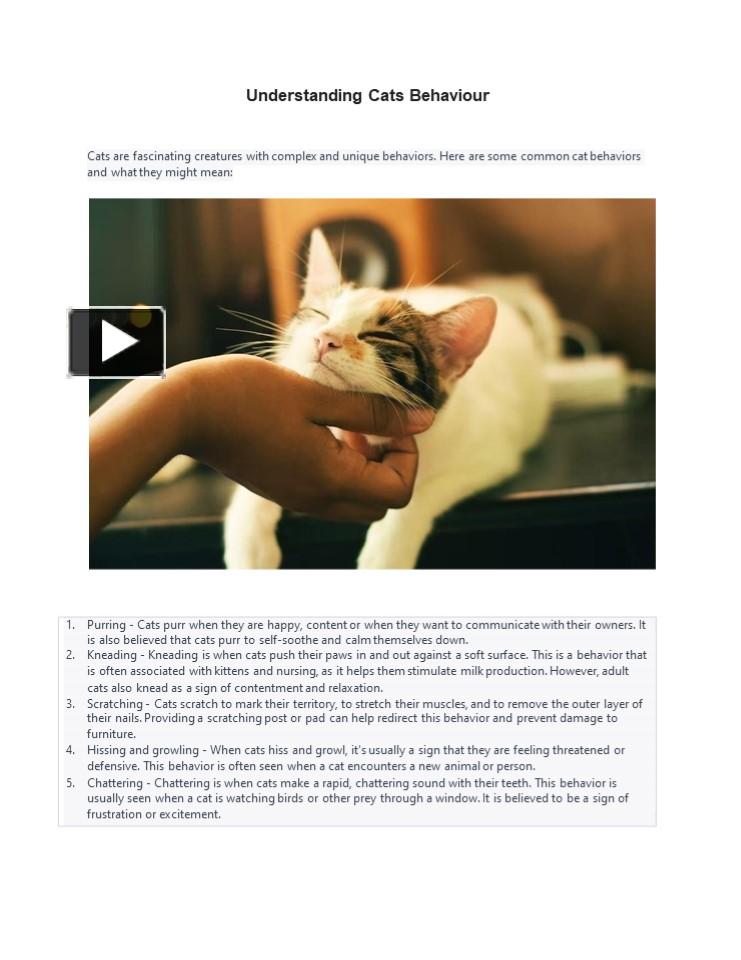 Understanding Cats Behaviour

Cats are fascinating creatures with complex and unique behaviors. Here are some common cat behaviors and what they might mean:

1. Purring - Cats purr when they are happy, content or when they want to communicate with their owners. It is also believed that cats purr to self-soothe and calm themselves down.
2. Kneading - Kneading is when cats push their paws in and out against a soft surface. This is a behavior that is often associated with kittens and nursing, as it helps them stimulate milk production. However, adult cats also knead as a sign of contentment and relaxation.
3. Scratching - Cats scratch to mark their territory, to stretch their muscles, and to remove the outer layer of their nails. Providing a scratching post or pad can help redirect this behavior and prevent damage to furniture.
4. Hissing and growling - When cats hiss and growl, it's usually a sign that they are feeling threatened or defensive. This behavior is often seen when a cat encounters a new animal or person.
5. Chattering - Chattering is when cats make a rapid, chattering sound with their teeth. This behavior is usually seen when a cat is watching birds or other prey through a window. It is believed to be a sign of frustration or excitement.