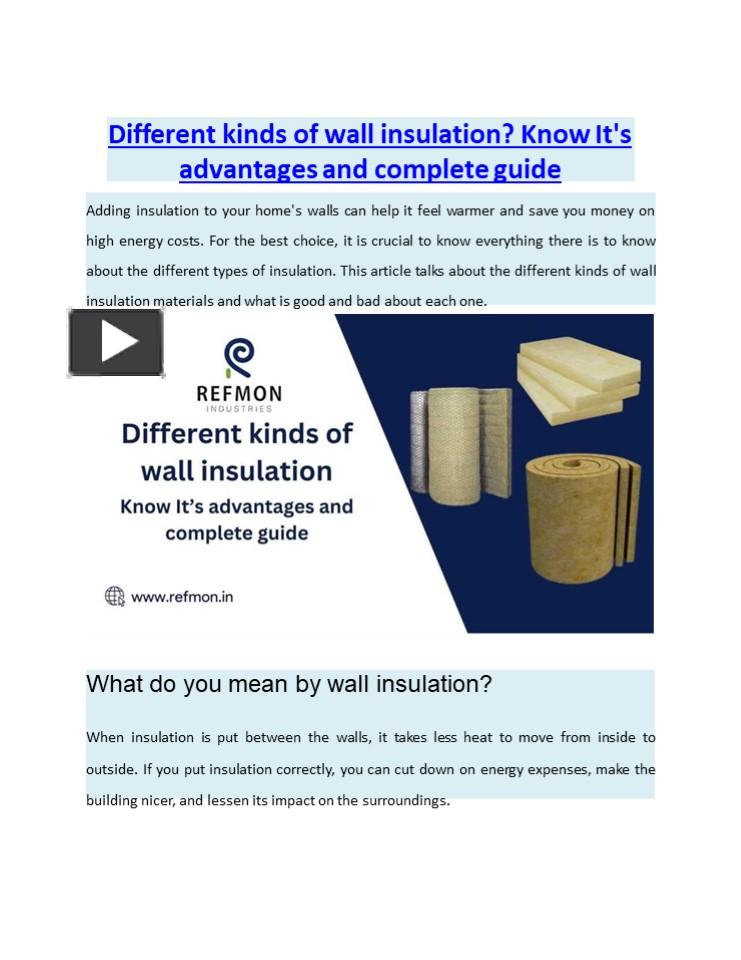 Different kinds of wall insulation? Know It's advantages and complete guide

Adding insulation to your home's walls can help it feel warmer and save you money on high energy costs. For the best choice, it is crucial to know everything there is to know about the different types of insulation. This article talks about the different kinds of wall insulation materials and what is good and bad about each one.

REFMON
INDUSTRIES

Different kinds of wall insulation

Know It's advantages and complete guide

www.refmon.in

What do you mean by wall insulation?

When insulation is put between the walls, it takes less heat to move from inside to outside. If you put insulation correctly, you can cut down on energy expenses, make the building nicer, and lessen its impact on the surroundings.